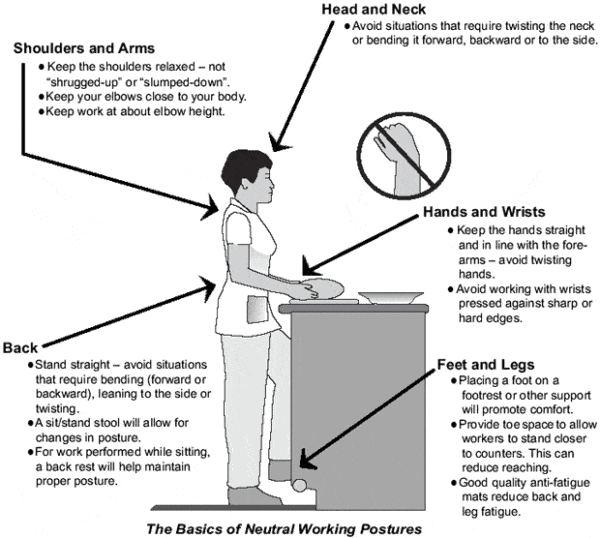 Head and Neck
• Avoid situations that require twisting the neck or bending it forward, backward or to the side.

Shoulders and Arms
• Keep the shoulders relaxed – not "shrugged-up" or "slumped-down".
• Keep your elbows close to your body.
• Keep work at about elbow height.

Hands and Wrists
• Keep the hands straight and in line with the forearms – avoid twisting hands.
• Avoid working with wrists pressed against sharp or hard edges.

Back
• Stand straight – avoid situations that require bending (forward or backward), leaning to the side or twisting.
• A sit/stand stool will allow for changes in posture.
• For work performed while sitting, a back rest will help maintain proper posture.

Feet and Legs
• Placing a foot on a footrest or other support will promote comfort.
• Provide toe space to allow workers to stand closer to counters. This can reduce reaching.
• Good quality anti-fatigue mats reduce back and leg fatigue.

The Basics of Neutral Working Postures